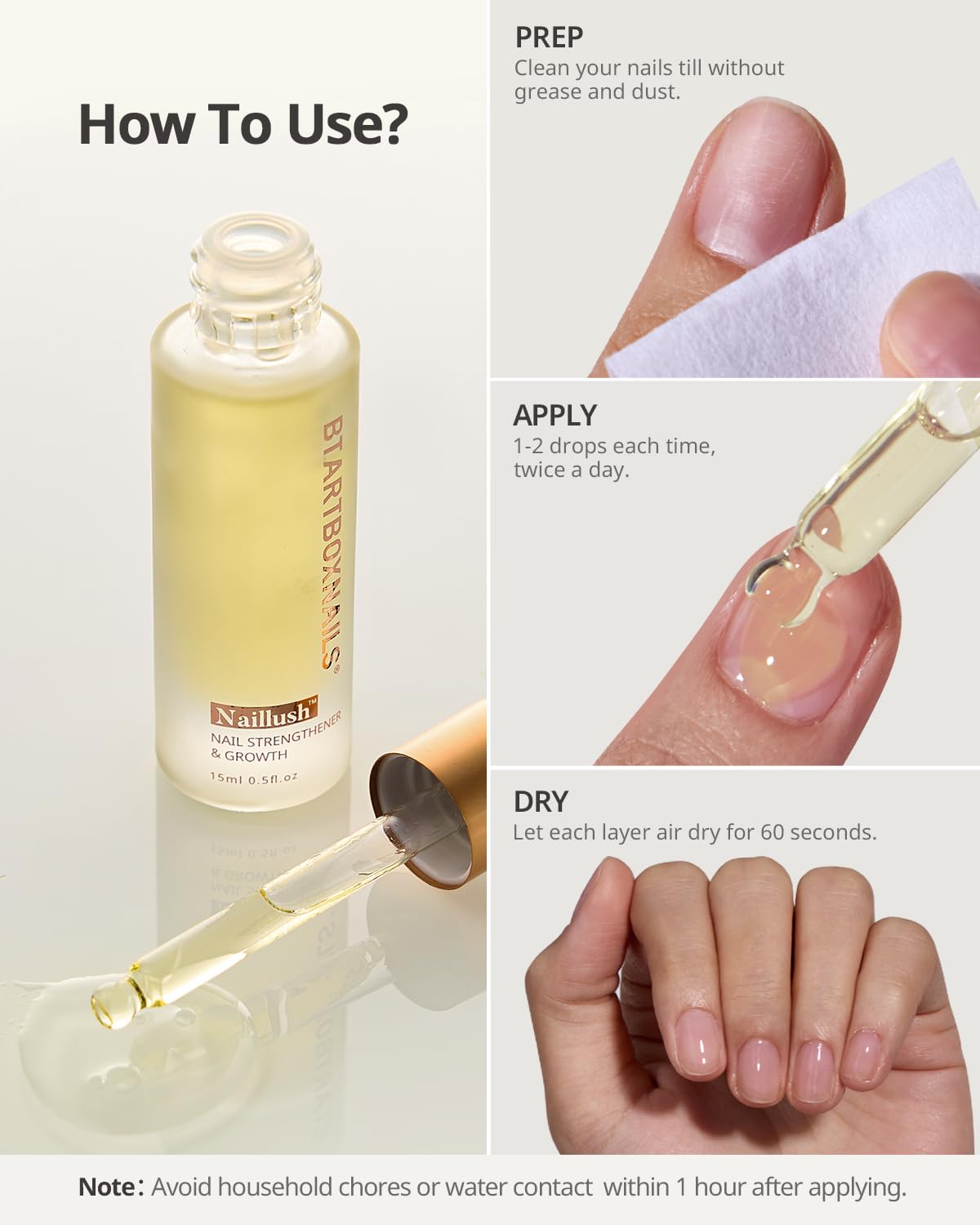 How To Use?

BTARTBOXNAILS®

Naillush™
NAIL STRENGTHENER & GROWTH
15ml 0.5fl.oz

PREP
Clean your nails till without grease and dust.

APPLY
1-2 drops each time, twice a day.

DRY
Let each layer air dry for 60 seconds.

Note: Avoid household chores or water contact within 1 hour after applying.