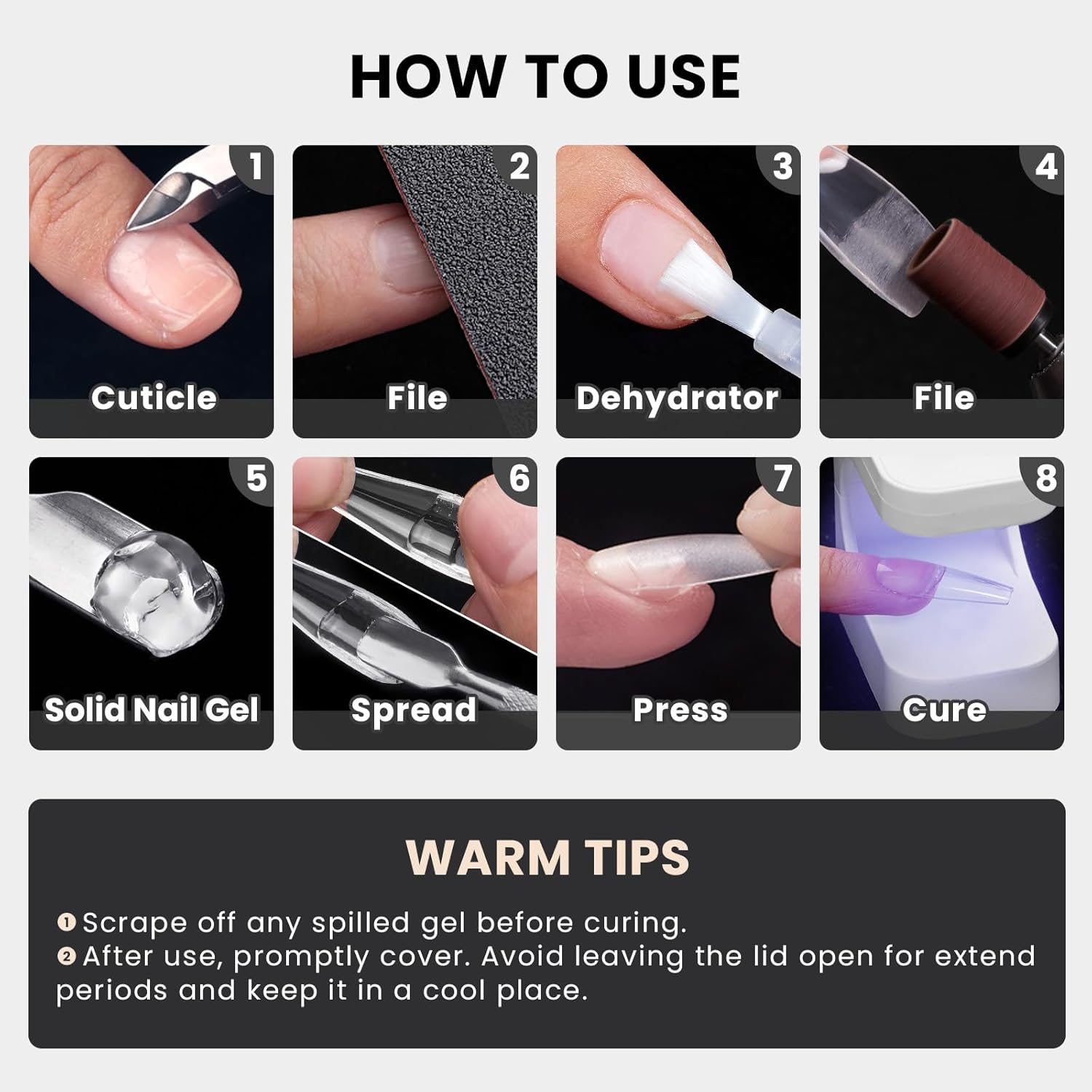 HOW TO USE

1
Cuticle

2
File

3
Dehydrator

4
File

5
Solid Nail Gel

6
Spread

7
Press

8
Cure

WARM TIPS

❶ Scrape off any spilled gel before curing.
❷ After use, promptly cover. Avoid leaving the lid open for extend periods and keep it in a cool place.